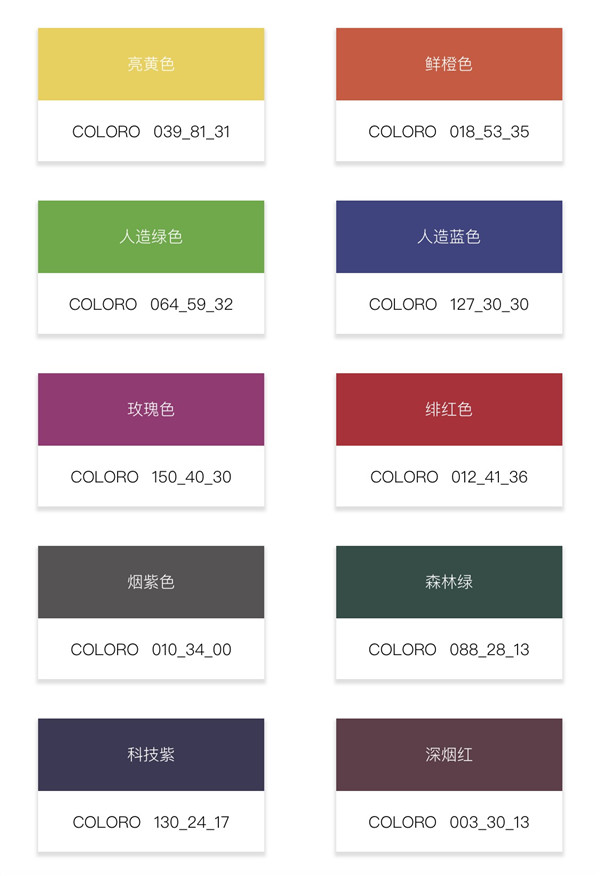 亮黄色

COLORO 039_81_31

鲜橙色

COLORO 018_53_35

人造绿色

COLORO 064_59_32

人造蓝色

COLORO 127_30_30

玫瑰色

COLORO 150_40_30

绯红色

COLORO 012_41_36

烟紫色

COLORO 010_34_00

森林绿

COLORO 088_28_13

科技紫

COLORO 130_24_17

深烟红

COLORO 003_30_13